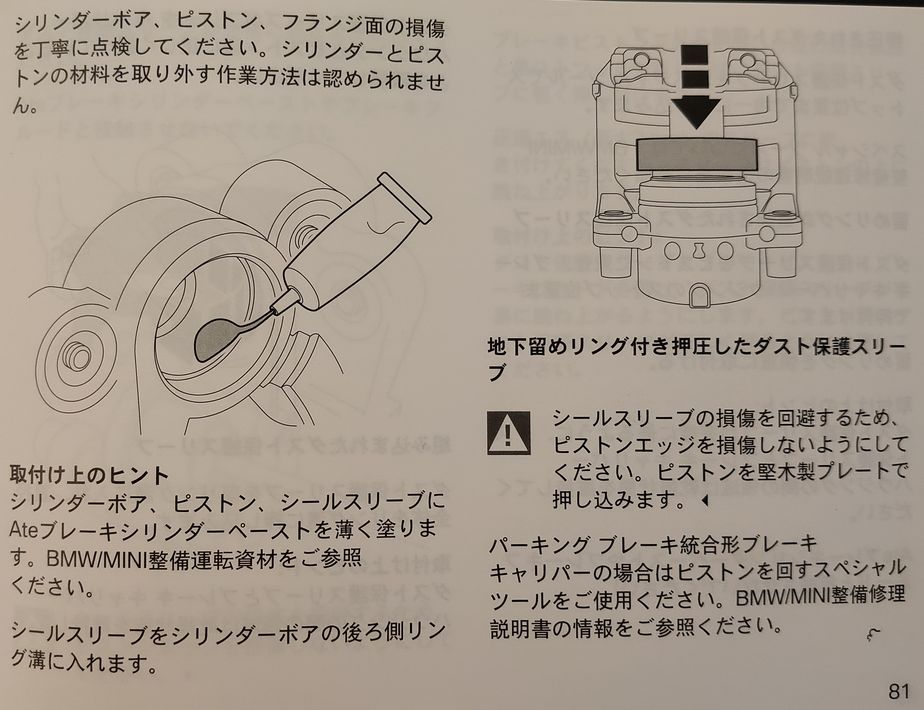 シリンダーボア、ピストン、フランジ面の損傷を丁寧に点検してください。シリンダーとピストンの材料を取り外す作業方法は認められません。

取付け上のヒント
シリンダーボア、ピストン、シールスリーブにAteブレーキシリンダーペーストを薄く塗ります。BMW/MINI整備運転資材をご参照ください。

シールスリーブをシリンダーボアの後ろ側リング溝に入れます。

地下留めリング付き押圧したダスト保護スリーブ

シールスリーブの損傷を回避するため、ピストンエッジを損傷しないようにしてください。ピストンを堅木製プレートで押し込みます。

パーキング ブレーキ統合形ブレーキキャリパーの場合はピストンを回すスペシャルツールをご使用ください。BMW/MINI整備修理説明書の情報をご参照ください。

81